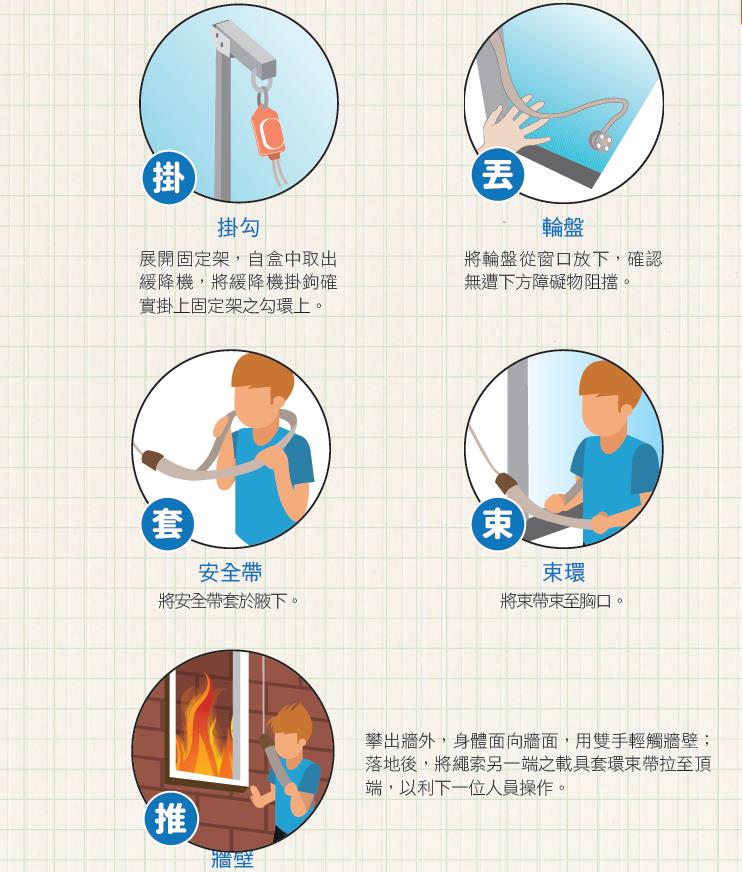 掛

掛勾

展開固定架，自盒中取出緩降機，將緩降機掛鉤確實掛上固定架之勾環上。

丟

輪盤

將輪盤從窗口放下，確認無遭下方障礙物阻擋。

套

安全帶

將安全帶套於腋下。

束

束環

將束帶束至胸口。

推

牆壁

攀出牆外，身體面向牆面，用雙手輕觸牆壁；落地後，將繩索另一端之載具套環束帶拉至頂端，以利下一位人員操作。