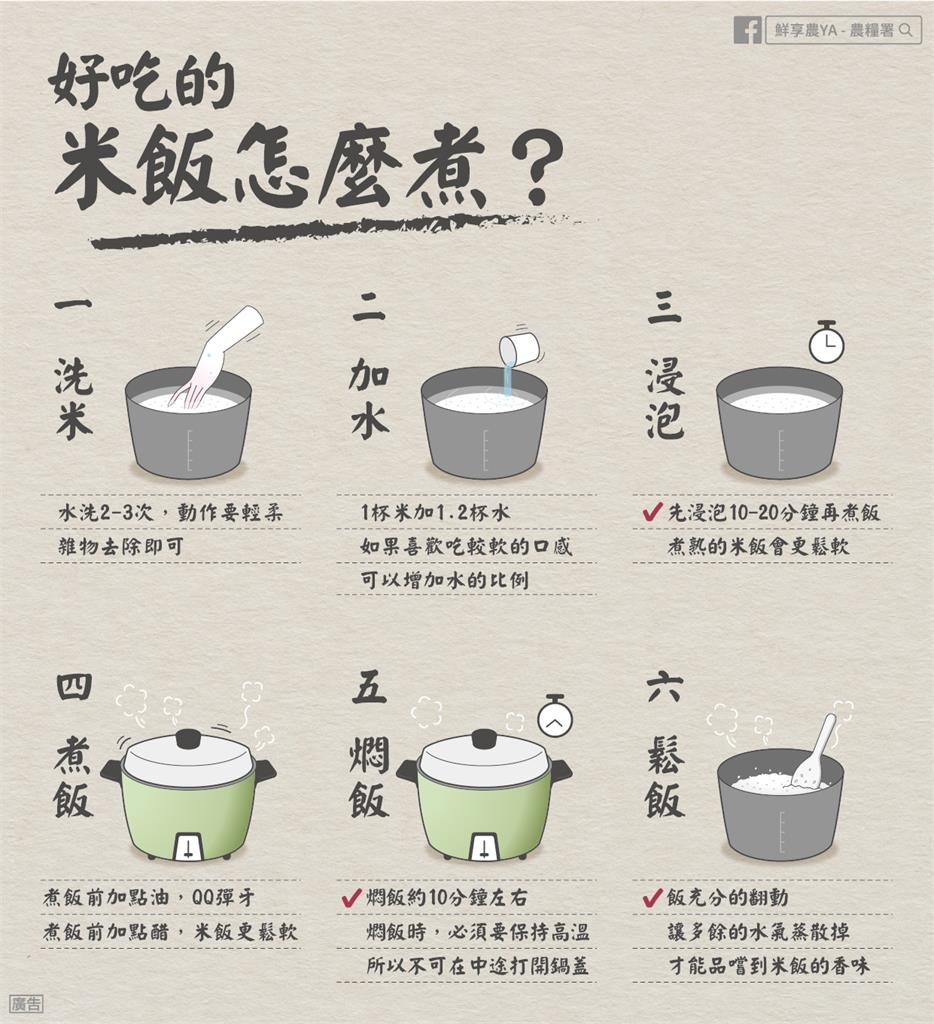 鮮享農YA - 農糧署

好吃的
米飯怎麼煮？

一
洗米

水洗2-3次，動作要輕柔
雜物去除即可

二
加水

1杯米加1.2杯水
如果喜歡吃較軟的口感
可以增加水的比例

三
浸泡

✓先浸泡10-20分鐘再煮飯
煮熟的米飯會更鬆軟

四
煮飯

煮飯前加點油，QQ彈牙
煮飯前加點醋，米飯更鬆軟

五
燜飯

✓燜飯約10分鐘左右
燜飯時，必須要保持高溫
所以不可在中途打開鍋蓋

六
鬆飯

✓飯充分的翻動
讓多餘的水氣蒸散掉
才能品嚐到米飯的香味

廣告