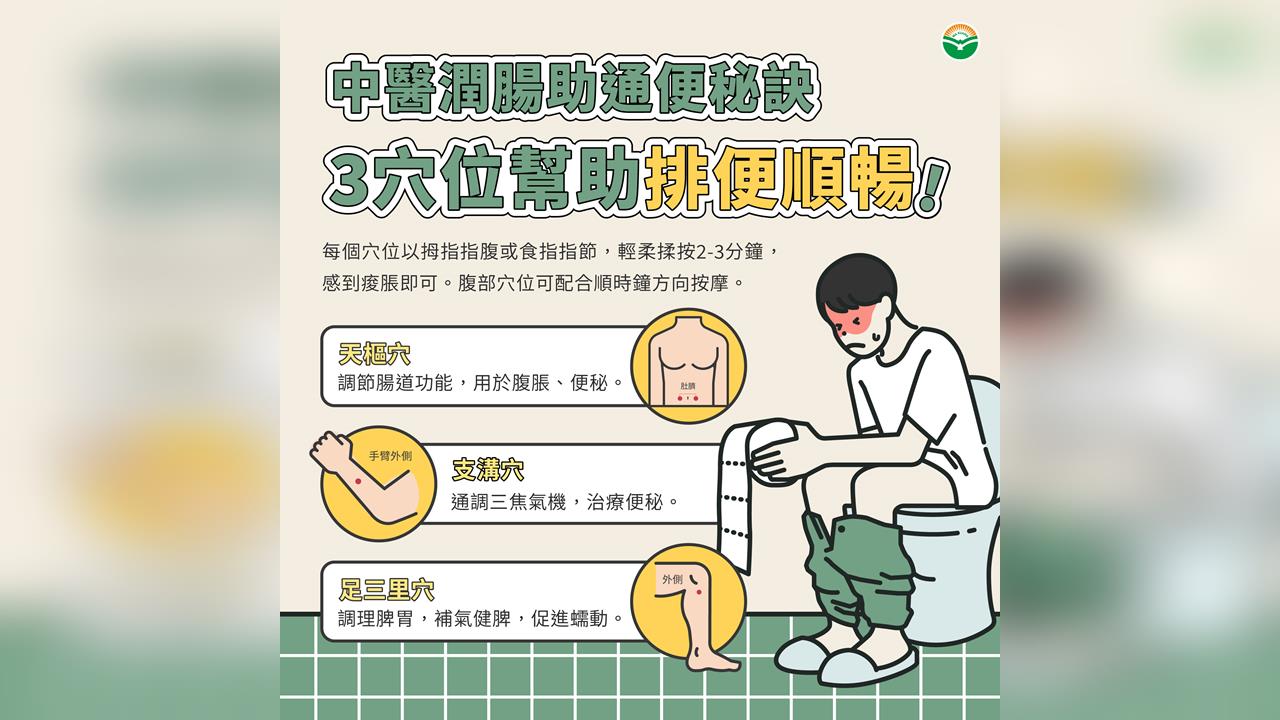 中醫潤腸助通便秘訣

3穴位幫助排便順暢！

每個穴位以拇指指腹或食指指節，輕柔揉按2-3分鐘，感到痠脹即可。腹部穴位可配合順時鐘方向按摩。

天樞穴
調節腸道功能，用於腹脹、便秘。
肚臍

手臂外側
支溝穴
通調三焦氣機，治療便秘。

足三里穴
調理脾胃，補氣健脾，促進蠕動。
外側